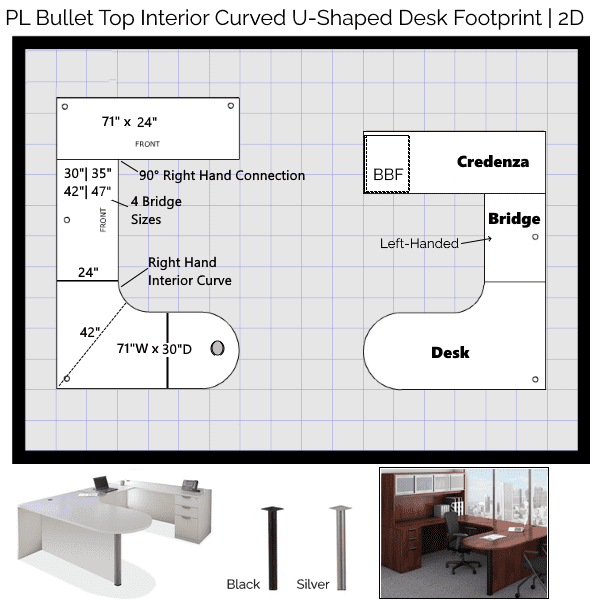 PL Bullet Top Interior Curved U-Shaped Desk Footprint | 2D

71" x 24"

FRONT

30"| 35"
42"| 47"

90° Right Hand Connection

4 Bridge Sizes

FRONT

24"

Right Hand Interior Curve

42"

71"W x 30"D

BBF

Credenza

Bridge

Left-Handed

Desk

Black

Silver