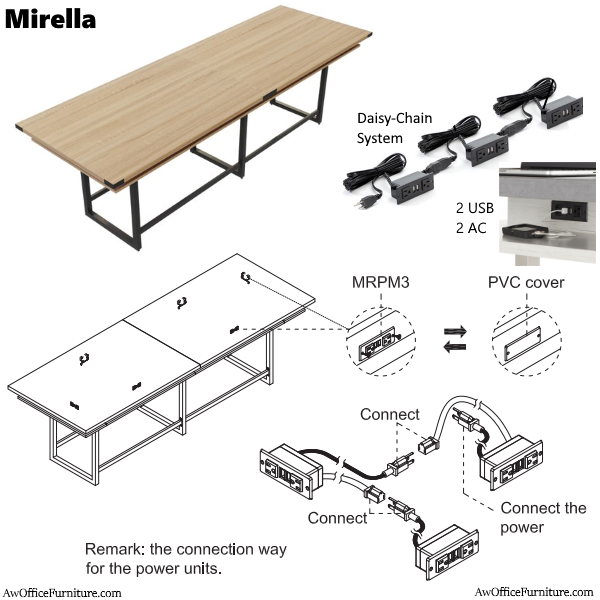 Mirella

Daisy-Chain System

2 USB
2 AC

MRPM3

PVC cover

Connect

Connect

Connect the power

Remark: the connection way for the power units.

AwOfficeFurniture.com

AwOfficeFurniture.com