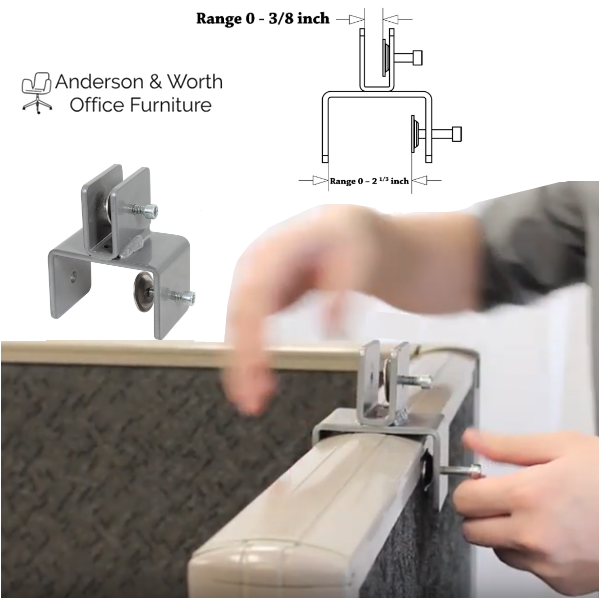 Range 0 - 3/8 inch

Anderson & Worth
Office Furniture

Range 0 - 2 $^{1/2}$ inch